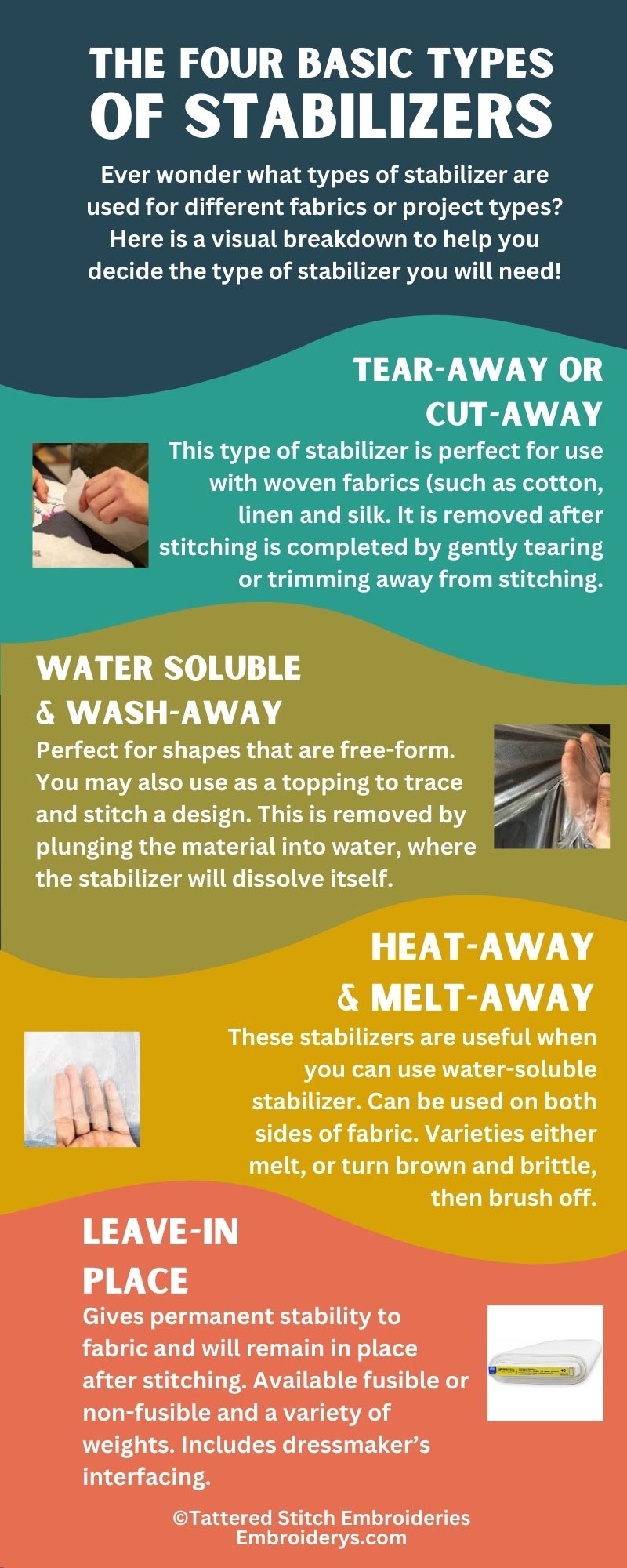 THE FOUR BASIC TYPES OF STABILIZERS

Ever wonder what types of stabilizer are used for different fabrics or project types? Here is a visual breakdown to help you decide the type of stabilizer you will need!

TEAR-AWAY OR CUT-AWAY

This type of stabilizer is perfect for use with woven fabrics (such as cotton, linen and silk. It is removed after stitching is completed by gently tearing or trimming away from stitching.

WATER SOLUBLE & WASH-AWAY

Perfect for shapes that are free-form. You may also use as a topping to trace and stitch a design. This is removed by plunging the material into water, where the stabilizer will dissolve itself.

HEAT-AWAY & MELT-AWAY

These stabilizers are useful when you can use water-soluble stabilizer. Can be used on both sides of fabric. Varieties either melt, or turn brown and brittle, then brush off.

LEAVE-IN PLACE

Gives permanent stability to fabric and will remain in place after stitching. Available fusible or non-fusible and a variety of weights. Includes dressmaker's interfacing.

©Tattered Stitch Embroideries
Embroiderys.com